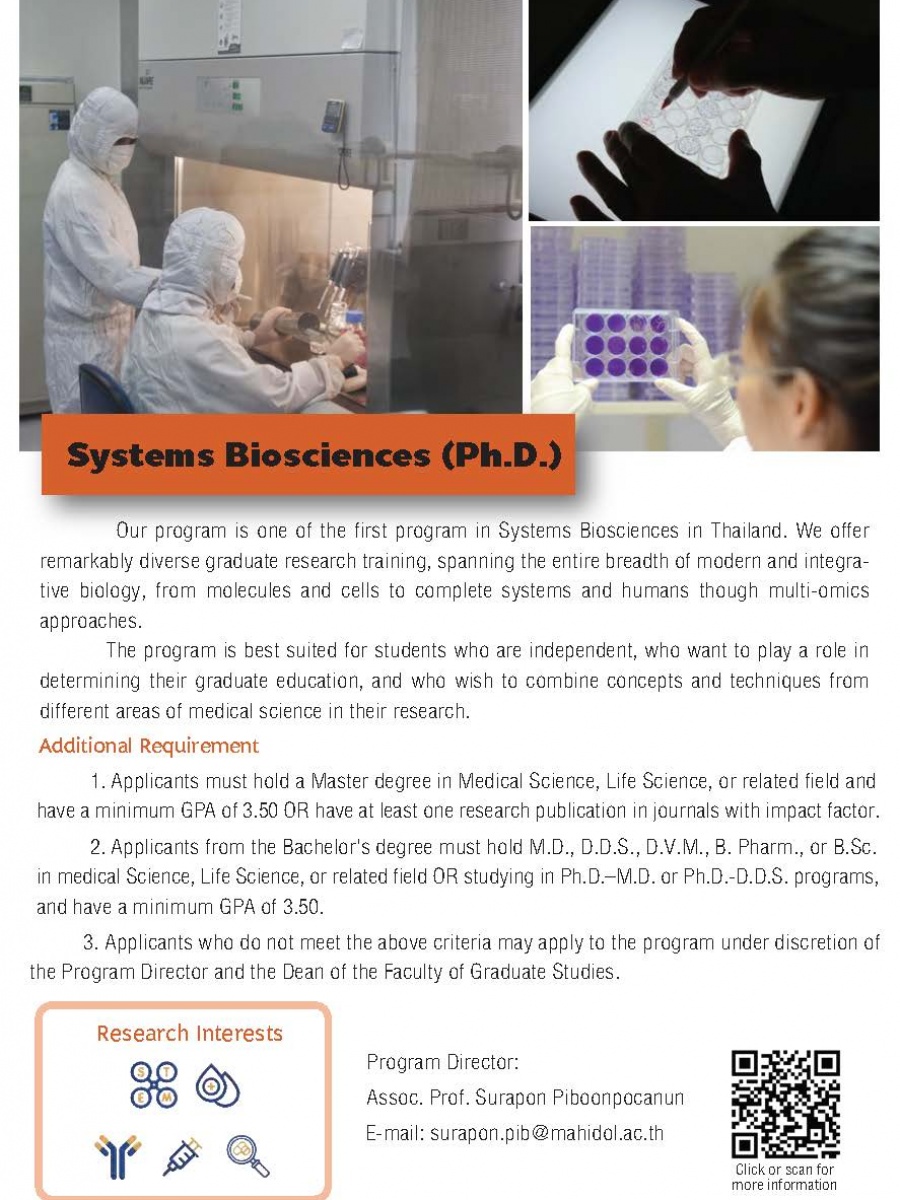 Systems Biosciences (Ph.D.)

Our program is one of the first program in Systems Biosciences in Thailand. We offer remarkably diverse graduate research training, spanning the entire breadth of modern and integrative biology, from molecules and cells to complete systems and humans though multi-omics approaches.

The program is best suited for students who are independent, who want to play a role in determining their graduate education, and who wish to combine concepts and techniques from different areas of medical science in their research.

Additional Requirement

1. Applicants must hold a Master degree in Medical Science, Life Science, or related field and have a minimum GPA of 3.50 OR have at least one research publication in journals with impact factor.

2. Applicants from the Bachelor's degree must hold M.D., D.D.S., D.V.M., B. Pharm., or B.Sc. in medical Science, Life Science, or related field OR studying in Ph.D.–M.D. or Ph.D.-D.D.S. programs, and have a minimum GPA of 3.50.

3. Applicants who do not meet the above criteria may apply to the program under discretion of the Program Director and the Dean of the Faculty of Graduate Studies.

Research Interests

S T E M

Program Director:
Assoc. Prof. Surapon Piboonpocanun
E-mail: surapon.pib@mahidol.ac.th

Click or scan for more information